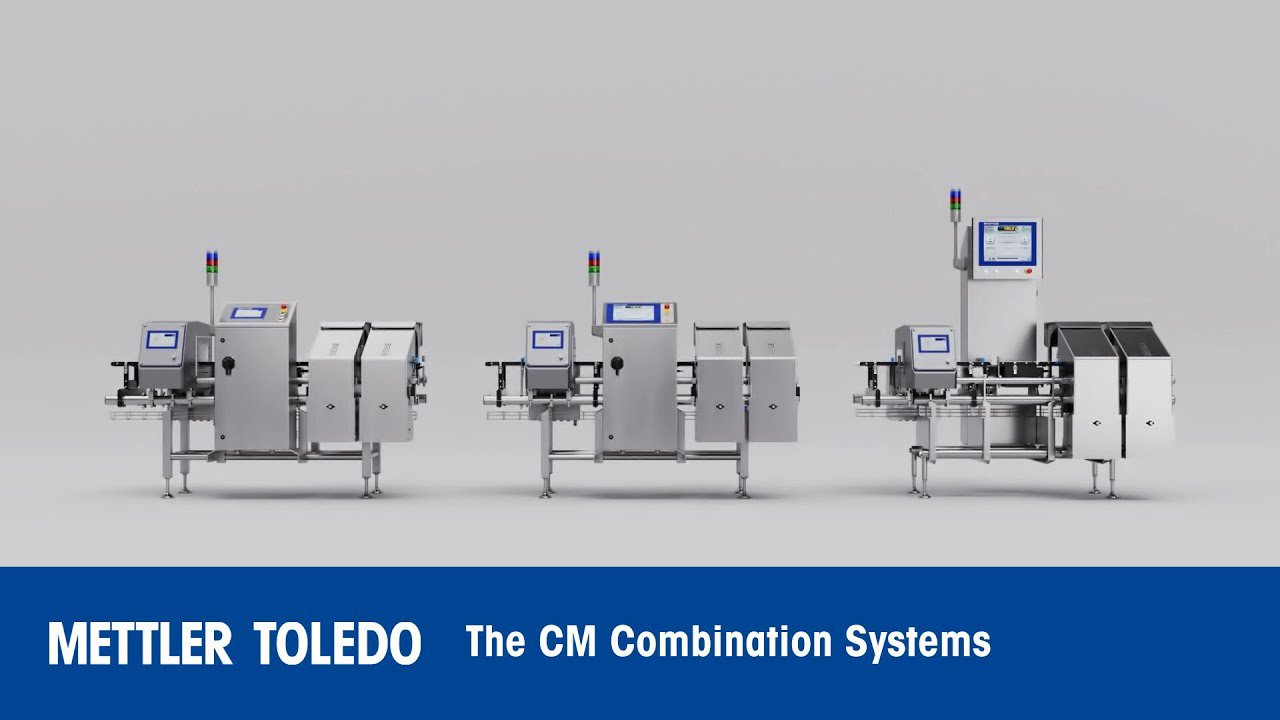 METTLER TOLEDO The CM Combination Systems